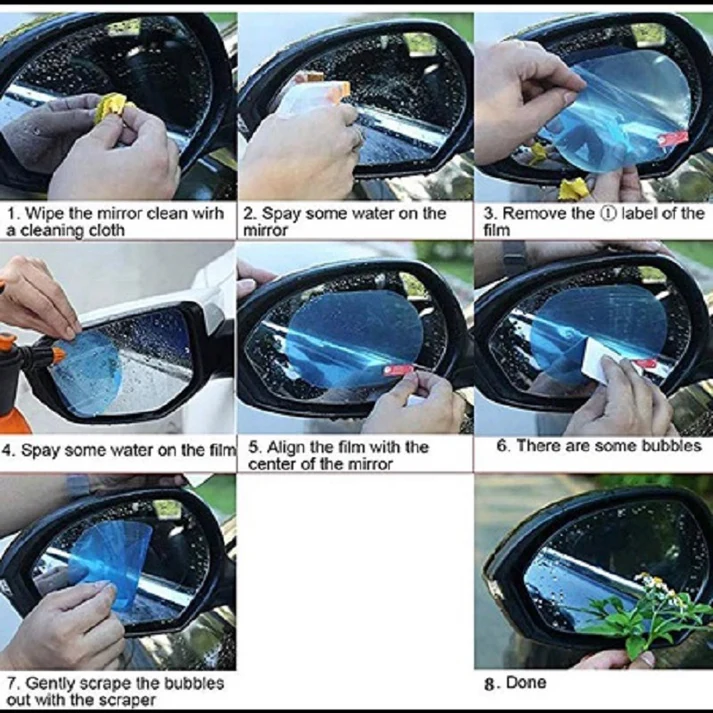 1. Wipe the mirror clean wirh a cleaning cloth

2. Spay some water on the mirror

3. Remove the ① label of the film

4. Spay some water on the film

5. Align the film with the center of the mirror

6. There are some bubbles

7. Gently scrape the bubbles out with the scraper

8. Done